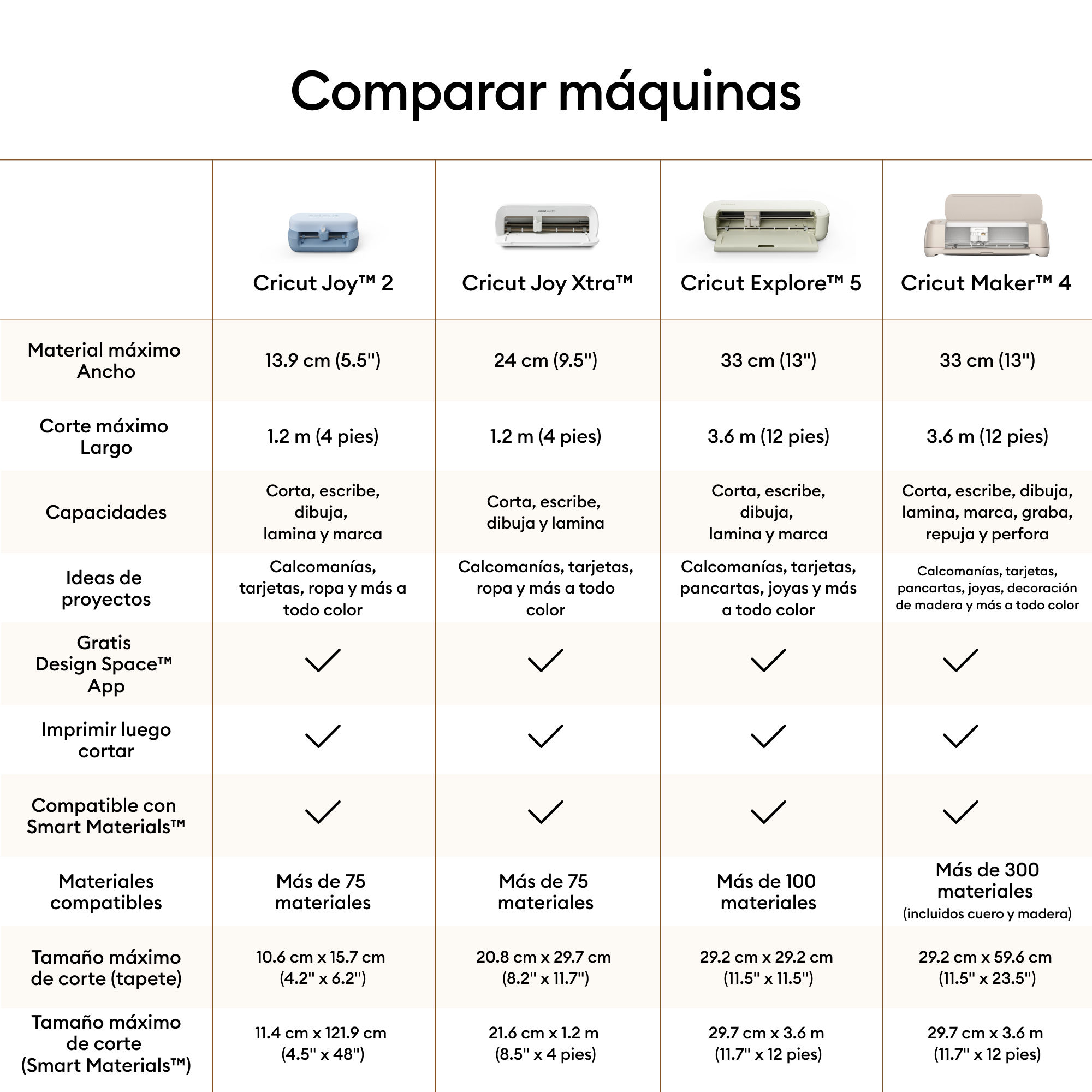 Comparar máquinas

| | Cricut Joy™ 2 | Cricut Joy Xtra™ | Cricut Explore™ 5 | Cricut Maker™ 4 |
|---|---|---|---|---|
| Material máximo Ancho | 13.9 cm (5.5") | 24 cm (9.5") | 33 cm (13") | 33 cm (13") |
| Corte máximo Largo | 1.2 m (4 pies) | 1.2 m (4 pies) | 3.6 m (12 pies) | 3.6 m (12 pies) |
| Capacidades | Corta, escribe, dibuja, lamina y marca | Corta, escribe, dibuja y lamina | Corta, escribe, dibuja, lamina y marca | Corta, escribe, dibuja, lamina, marca, graba, repuja y perfora |
| Ideas de proyectos | Calcomanías, tarjetas, ropa y más a todo color | Calcomanías, tarjetas, ropa y más a todo color | Calcomanías, tarjetas, pancartas, joyas y más a todo color | Calcomanías, tarjetas, pancartas, joyas, decoración de madera y más a todo color |
| Gratis Design Space™ App | ✓ | ✓ | ✓ | ✓ |
| Imprimir luego cortar | ✓ | ✓ | ✓ | ✓ |
| Compatible con Smart Materials™ | ✓ | ✓ | ✓ | ✓ |
| Materiales compatibles | Más de 75 materiales | Más de 75 materiales | Más de 100 materiales | Más de 300 materiales (incluidos cuero y madera) |
| Tamaño máximo de corte (tapete) | 10.6 cm x 15.7 cm (4.2" x 6.2") | 20.8 cm x 29.7 cm (8.2" x 11.7") | 29.2 cm x 29.2 cm (11.5" x 11.5") | 29.2 cm x 59.6 cm (11.5" x 23.5") |
| Tamaño máximo de corte (Smart Materials™) | 11.4 cm x 121.9 cm (4.5" x 48") | 21.6 cm x 1.2 m (8.5" x 4 pies) | 29.7 cm x 3.6 m (11.7" x 12 pies) | 29.7 cm x 3.6 m (11.7" x 12 pies) |